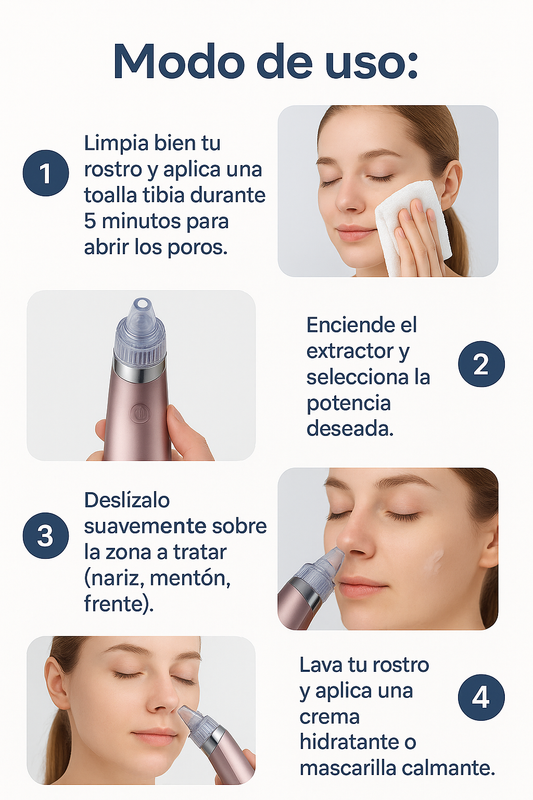 Modo de uso:

1 Limpia bien tu rostro y aplica una toalla tibia durante 5 minutos para abrir los poros.

Enciende el extractor y selecciona la potencia deseada. 2

3 Deslízalo suavemente sobre la zona a tratar (nariz, mentón, frente).

Lava tu rostro y aplica una crema hidratante o mascarilla calmante. 4